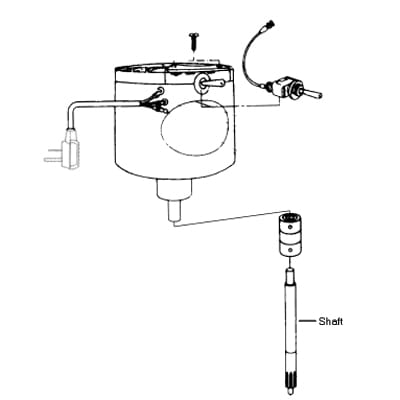 Shaft