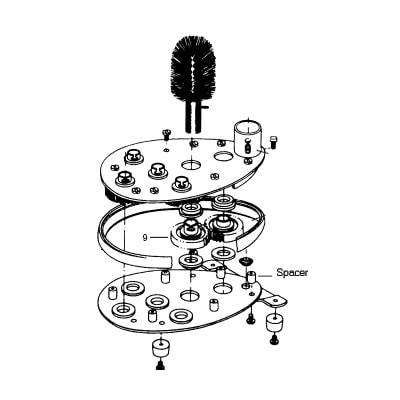 9

Spacer