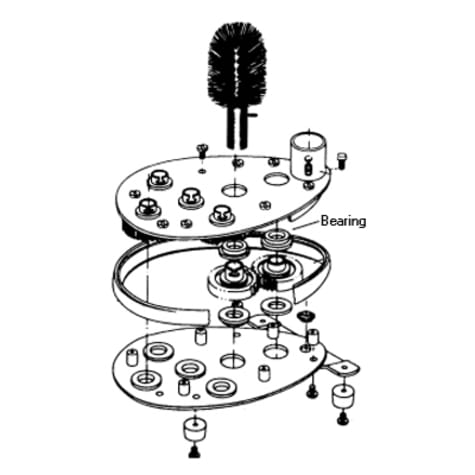 Bearing